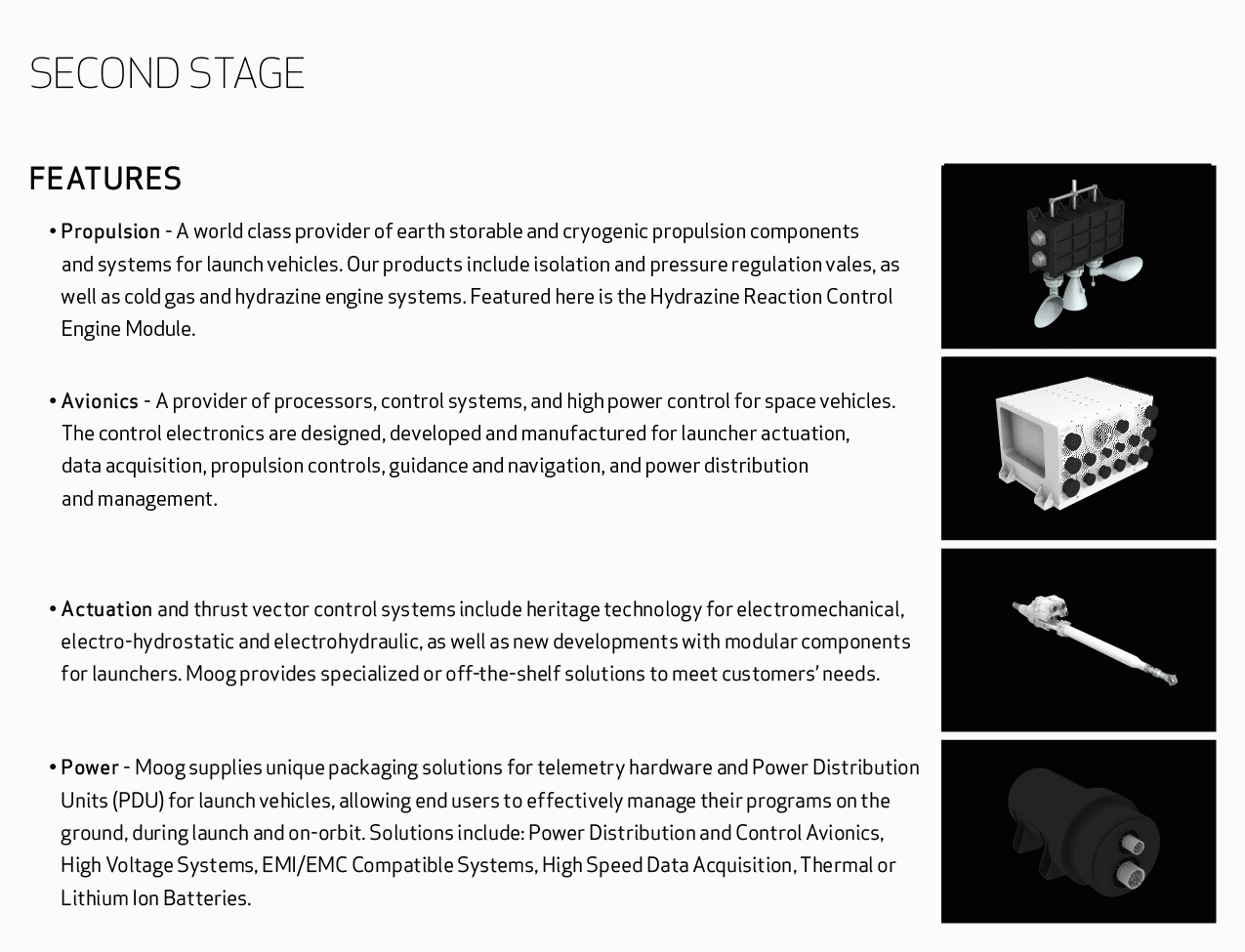 SECOND STAGE

FEATURES

• Propulsion - A world class provider of earth storable and cryogenic propulsion components and systems for launch vehicles. Our products include isolation and pressure regulation vales, as well as cold gas and hydrazine engine systems. Featured here is the Hydrazine Reaction Control Engine Module.

• Avionics - A provider of processors, control systems, and high power control for space vehicles. The control electronics are designed, developed and manufactured for launcher actuation, data acquisition, propulsion controls, guidance and navigation, and power distribution and management.

• Actuation and thrust vector control systems include heritage technology for electromechanical, electro-hydrostatic and electrohydraulic, as well as new developments with modular components for launchers. Moog provides specialized or off-the-shelf solutions to meet customers' needs.

• Power - Moog supplies unique packaging solutions for telemetry hardware and Power Distribution Units (PDU) for launch vehicles, allowing end users to effectively manage their programs on the ground, during launch and on-orbit. Solutions include: Power Distribution and Control Avionics, High Voltage Systems, EMI/EMC Compatible Systems, High Speed Data Acquisition, Thermal or Lithium Ion Batteries.