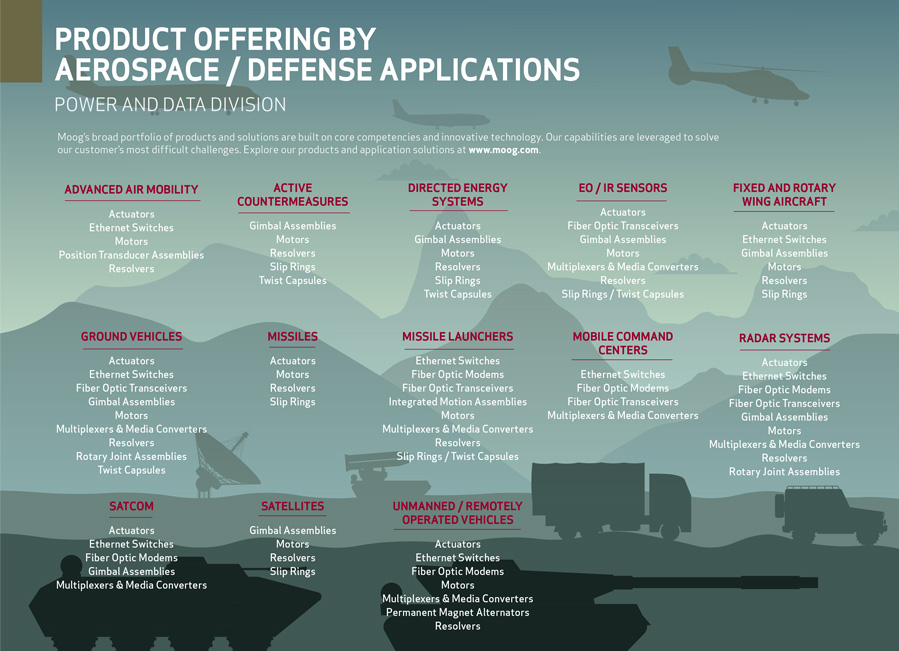 PRODUCT OFFERING BY AEROSPACE / DEFENSE APPLICATIONS

POWER AND DATA DIVISION

Moog's broad portfolio of products and solutions are built on core competencies and innovative technology. Our capabilities are leveraged to solve our customer's most difficult challenges. Explore our products and application solutions at www.moog.com.

ADVANCED AIR MOBILITY
Actuators
Ethernet Switches
Motors
Position Transducer Assemblies
Resolvers

ACTIVE COUNTERMEASURES
Gimbal Assemblies
Motors
Resolvers
Slip Rings
Twist Capsules

DIRECTED ENERGY SYSTEMS
Actuators
Gimbal Assemblies
Motors
Resolvers
Slip Rings
Twist Capsules

EO / IR SENSORS
Actuators
Fiber Optic Transceivers
Gimbal Assemblies
Motors
Multiplexers & Media Converters
Resolvers
Slip Rings / Twist Capsules

FIXED AND ROTARY WING AIRCRAFT
Actuators
Ethernet Switches
Gimbal Assemblies
Motors
Resolvers
Slip Rings

GROUND VEHICLES
Actuators
Ethernet Switches
Fiber Optic Transceivers
Gimbal Assemblies
Motors
Multiplexers & Media Converters
Resolvers
Rotary Joint Assemblies
Twist Capsules

MISSILES
Actuators
Motors
Resolvers
Slip Rings

MISSILE LAUNCHERS
Ethernet Switches
Fiber Optic Modems
Fiber Optic Transceivers
Integrated Motion Assemblies
Motors
Multiplexers & Media Converters
Resolvers
Slip Rings / Twist Capsules

MOBILE COMMAND CENTERS
Ethernet Switches
Fiber Optic Modems
Fiber Optic Transceivers
Multiplexers & Media Converters

RADAR SYSTEMS
Actuators
Ethernet Switches
Fiber Optic Modems
Fiber Optic Transceivers
Gimbal Assemblies
Motors
Multiplexers & Media Converters
Resolvers
Rotary Joint Assemblies

SATCOM
Actuators
Ethernet Switches
Fiber Optic Modems
Gimbal Assemblies
Multiplexers & Media Converters

SATELLITES
Gimbal Assemblies
Motors
Resolvers
Slip Rings

UNMANNED / REMOTELY OPERATED VEHICLES
Actuators
Ethernet Switches
Fiber Optic Modems
Motors
Multiplexers & Media Converters
Permanent Magnet Alternators
Resolvers