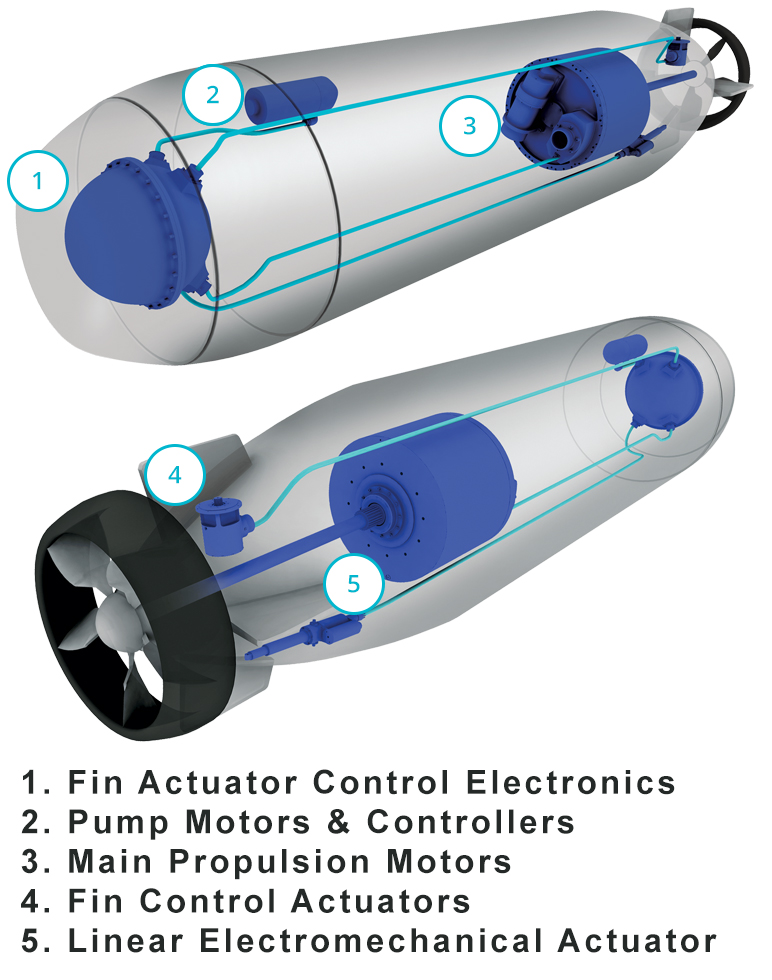 2

3

1

4

5

1. Fin Actuator Control Electronics
2. Pump Motors & Controllers
3. Main Propulsion Motors
4. Fin Control Actuators
5. Linear Electromechanical Actuator