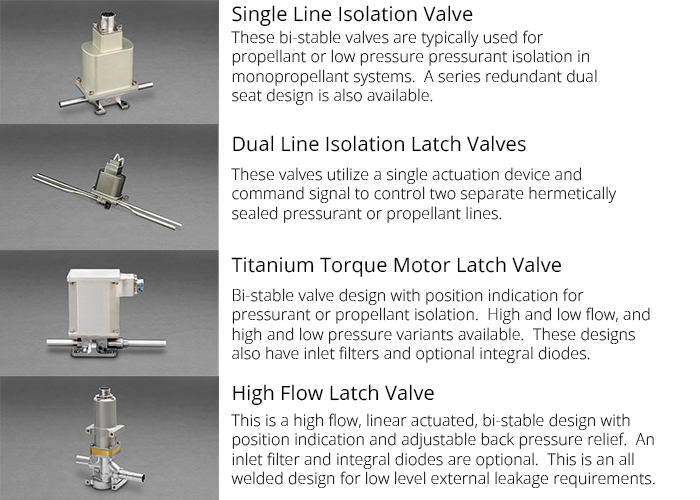 Single Line Isolation Valve
These bi-stable valves are typically used for propellant or low pressure pressurant isolation in monopropellant systems. A series redundant dual seat design is also available.

Dual Line Isolation Latch Valves
These valves utilize a single actuation device and command signal to control two separate hermetically sealed pressurant or propellant lines.

Titanium Torque Motor Latch Valve
Bi-stable valve design with position indication for pressurant or propellant isolation. High and low flow, and high and low pressure variants available. These designs also have inlet filters and optional integral diodes.

High Flow Latch Valve
This is a high flow, linear actuated, bi-stable design with position indication and adjustable back pressure relief. An inlet filter and integral diodes are optional. This is an all welded design for low level external leakage requirements.