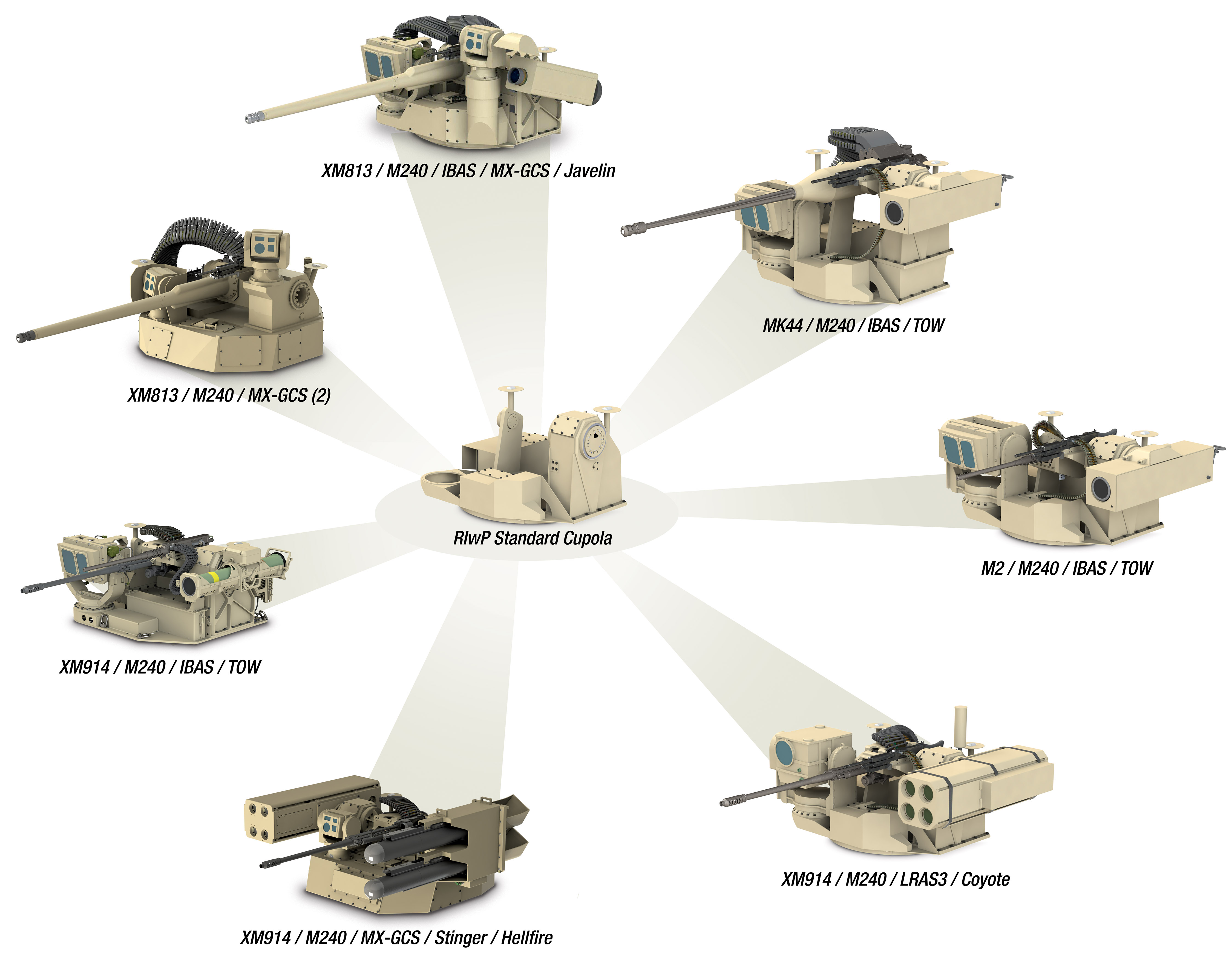 XM813 / M240 / IBAS / MX-GCS / Javelin

MK44 / M240 / IBAS / TOW

XM813 / M240 / MX-GCS (2)

RIwP Standard Cupola

M2 / M240 / IBAS / TOW

XM914 / M240 / IBAS / TOW

XM914 / M240 / LRAS3 / Coyote

XM914 / M240 / MX-GCS / Stinger / Hellfire