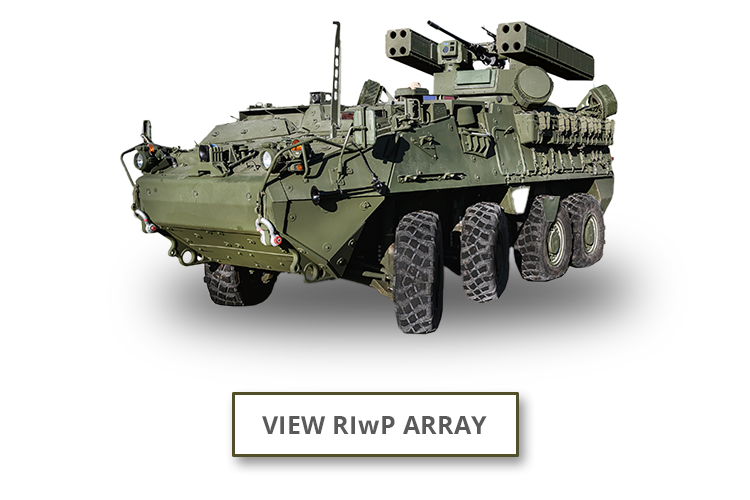 VIEW RIwP ARRAY