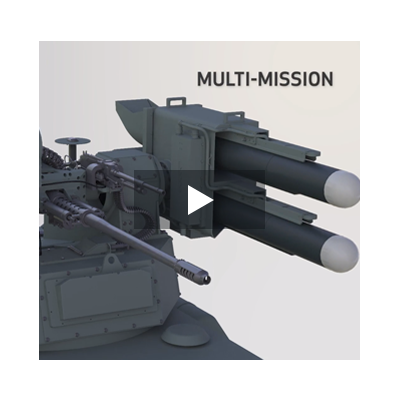 MULTI-MISSION