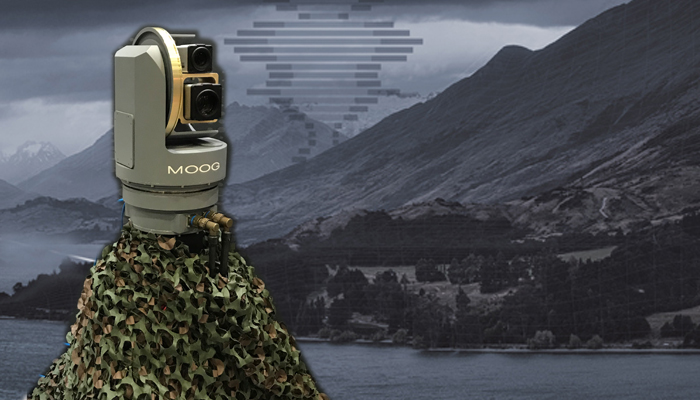 MOOG